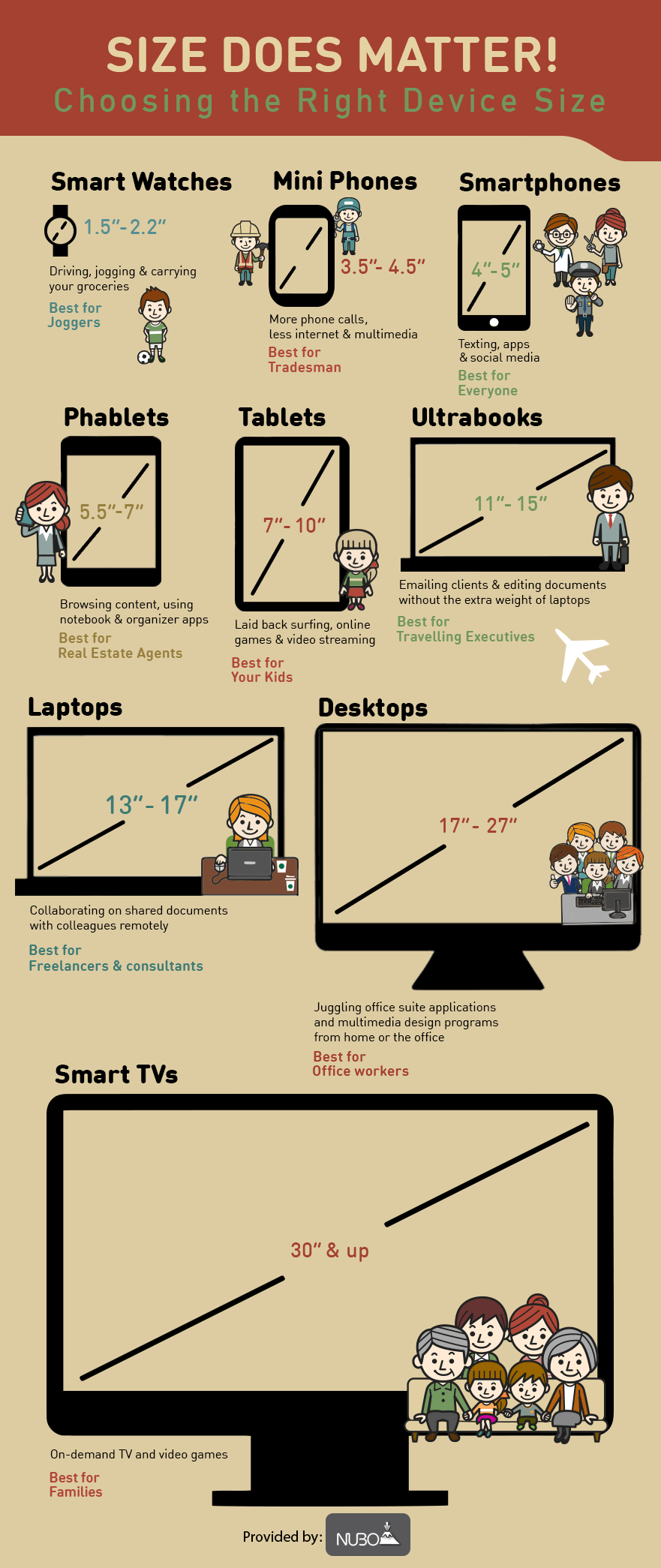 SIZE DOES MATTER!
Choosing the Right Device Size

Smart Watches
1.5"-2.2"
Driving, jogging & carrying your groceries
Best for Joggers

Mini Phones
3.5"- 4.5"
More phone calls, less internet & multimedia
Best for Tradesman

Smartphones
4"-5"
Texting, apps & social media
Best for Everyone

Phablets
5.5"-7"
Browsing content, using notebook & organizer apps
Best for Real Estate Agents

Tablets
7"- 10"
Laid back surfing, online games & video streaming
Best for Your Kids

Ultrabooks
11"- 15"
Emailing clients & editing documents without the extra weight of laptops
Best for Travelling Executives

Laptops
13"- 17"
Collaborating on shared documents with colleagues remotely
Best for Freelancers & consultants

Desktops
17"- 27"
Juggling office suite applications and multimedia design programs from home or the office
Best for Office workers

Smart TVs
30" & up
On-demand TV and video games
Best for Families

Provided by: NUBO